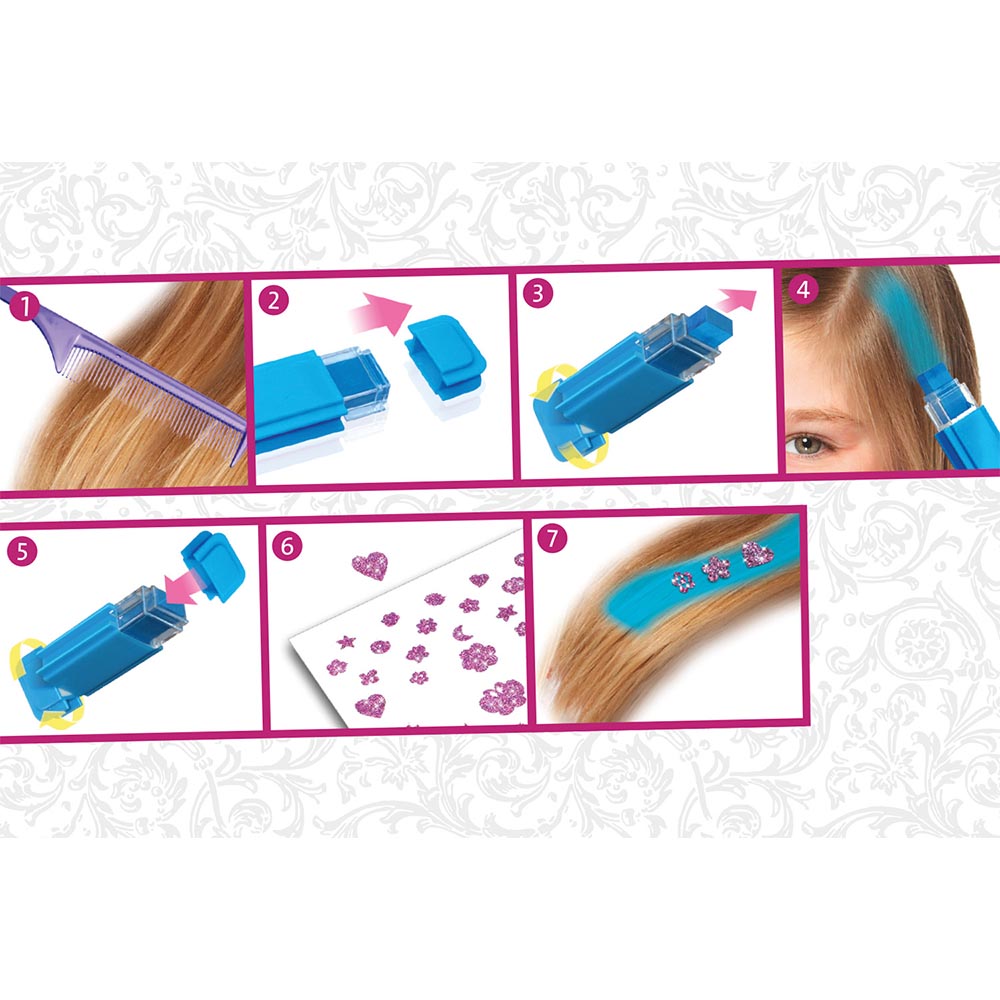 1
2
3
4
5
6
7