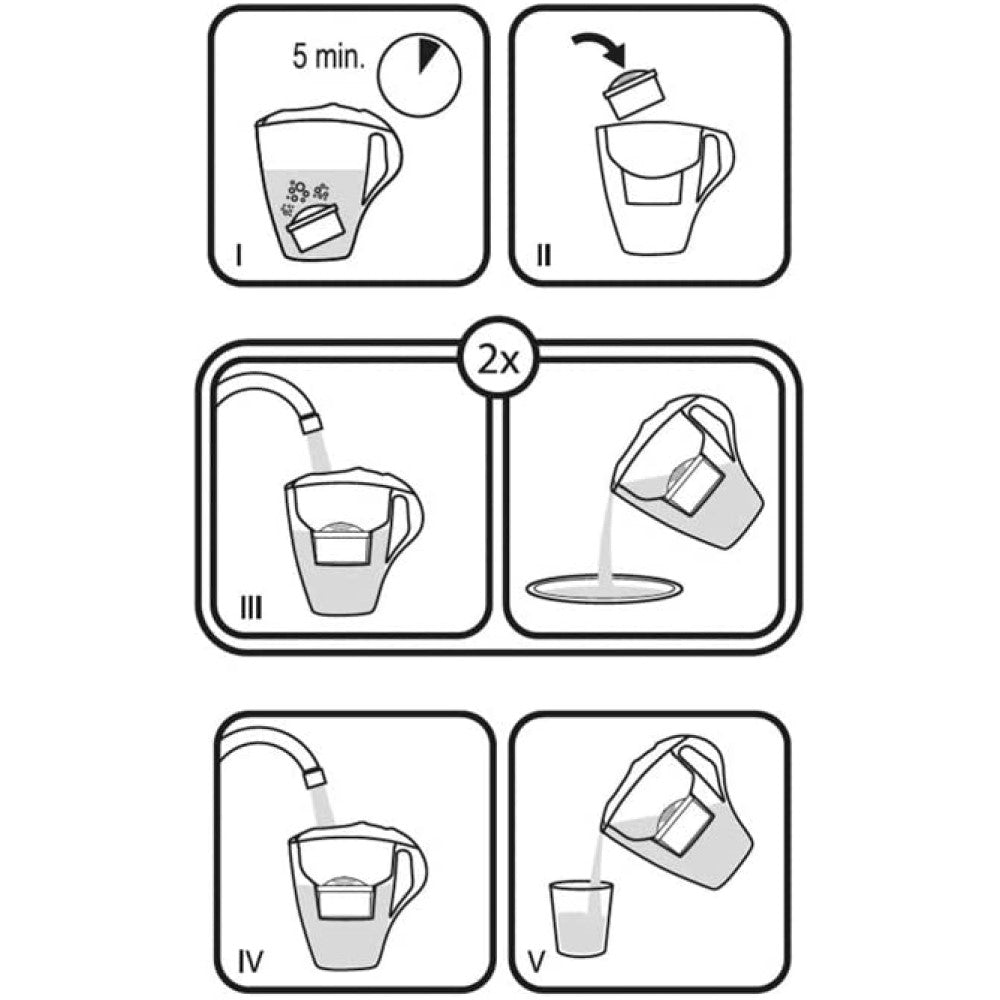 5 min.

I

II

2x

III

IV

V