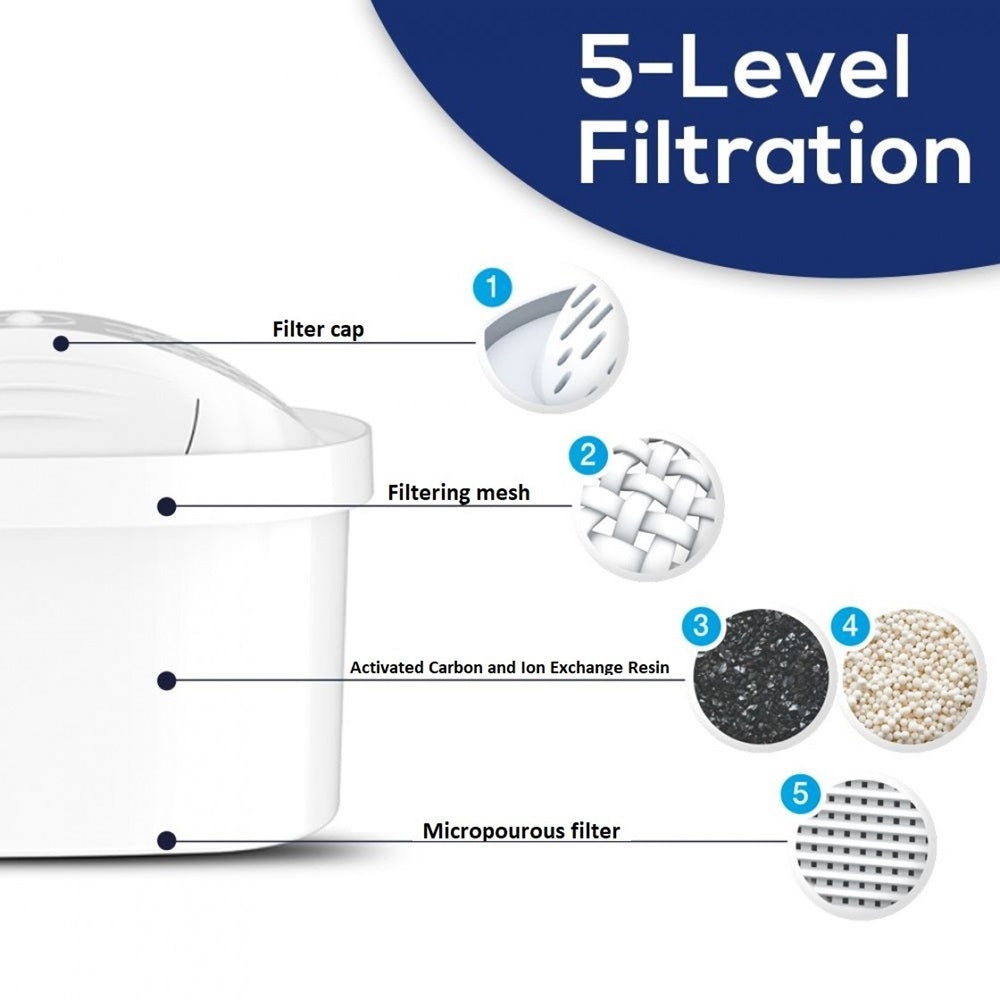 5-Level Filtration

Filter cap

1

Filtering mesh

2

Activated Carbon and Ion Exchange Resin

3

4

Micropourous filter

5