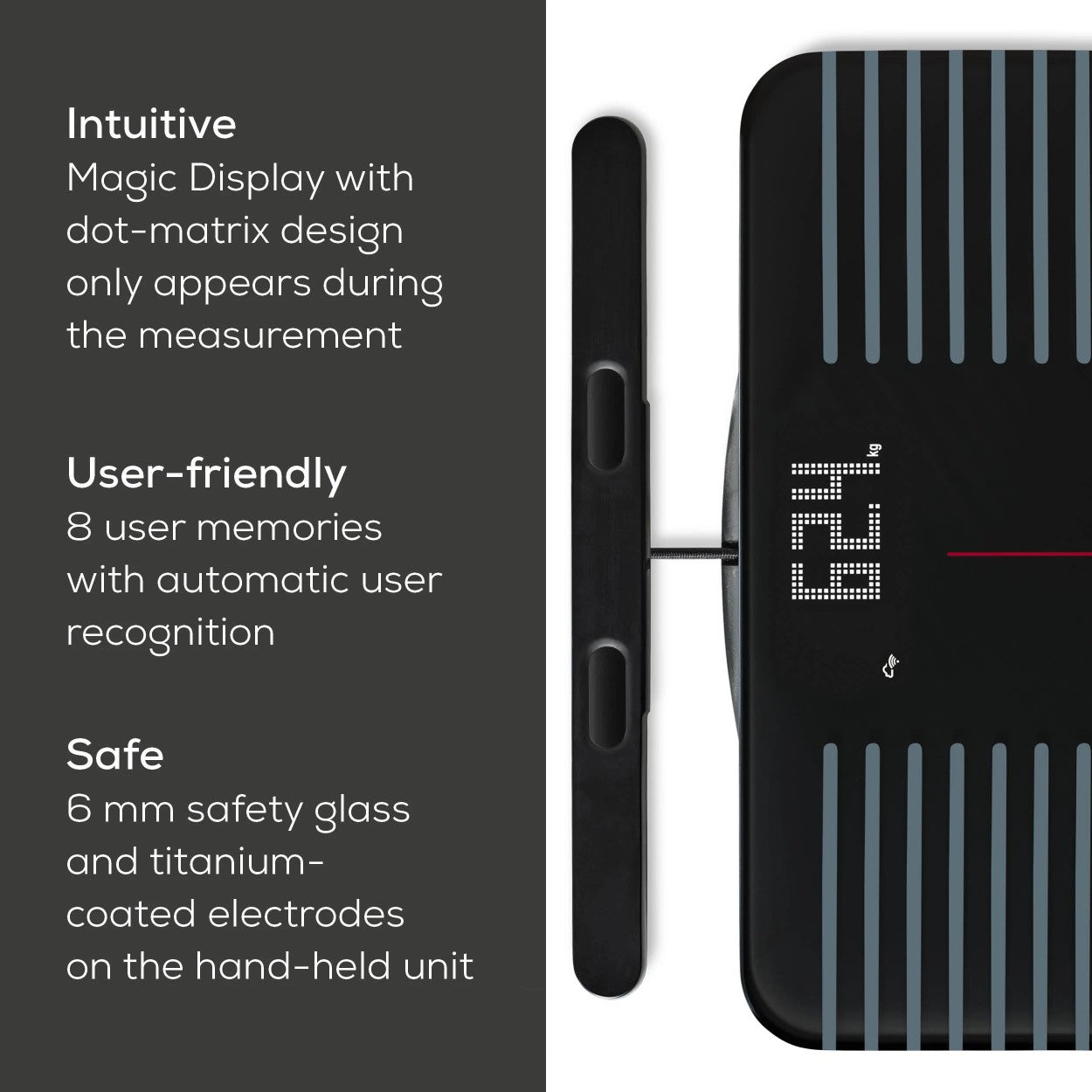 Intuitive
Magic Display with dot-matrix design only appears during the measurement

User-friendly
8 user memories with automatic user recognition

Safe
6 mm safety glass and titanium-coated electrodes on the hand-held unit

62.4 kg