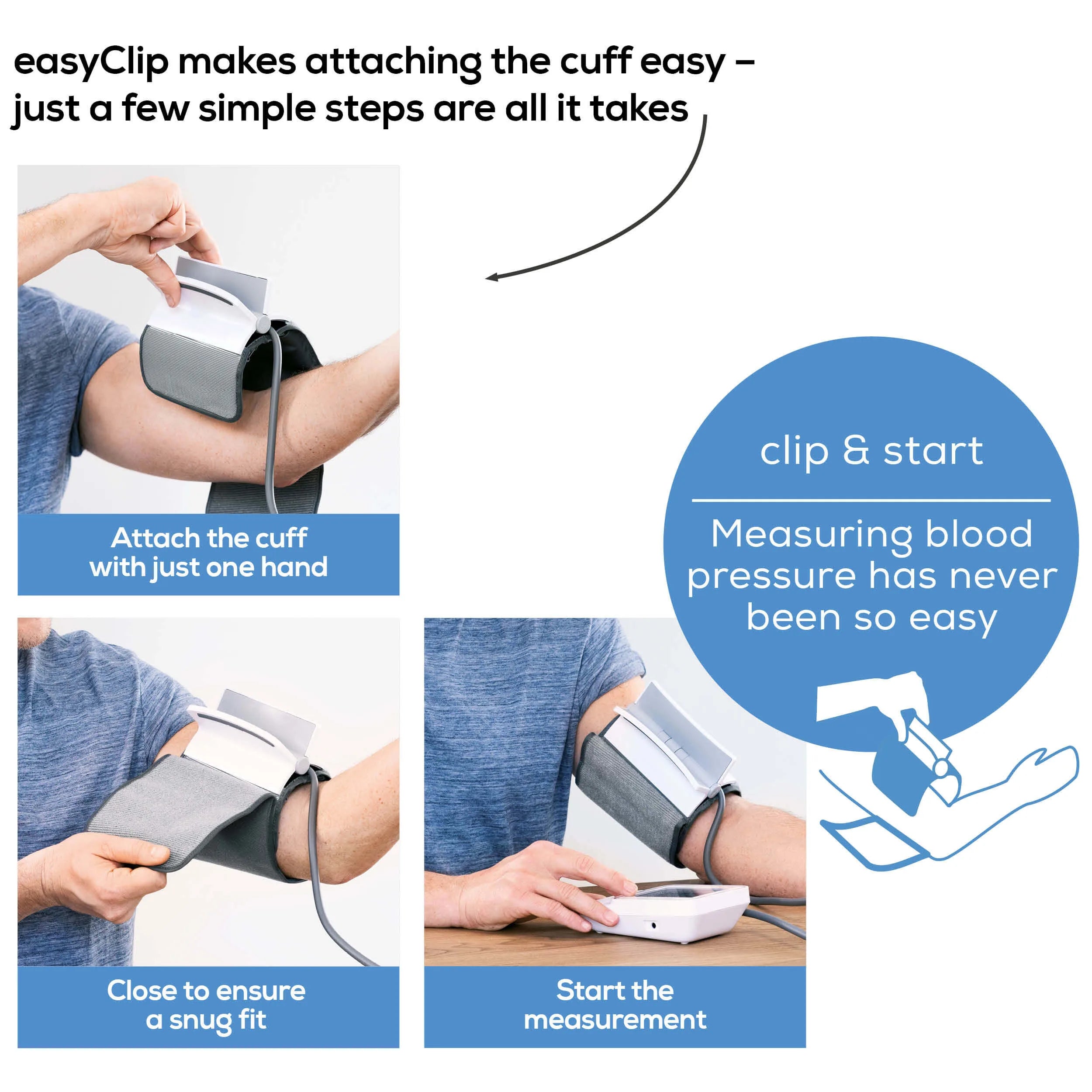 easyClip makes attaching the cuff easy – just a few simple steps are all it takes

Attach the cuff with just one hand

clip & start

Measuring blood pressure has never been so easy

Close to ensure a snug fit

Start the measurement