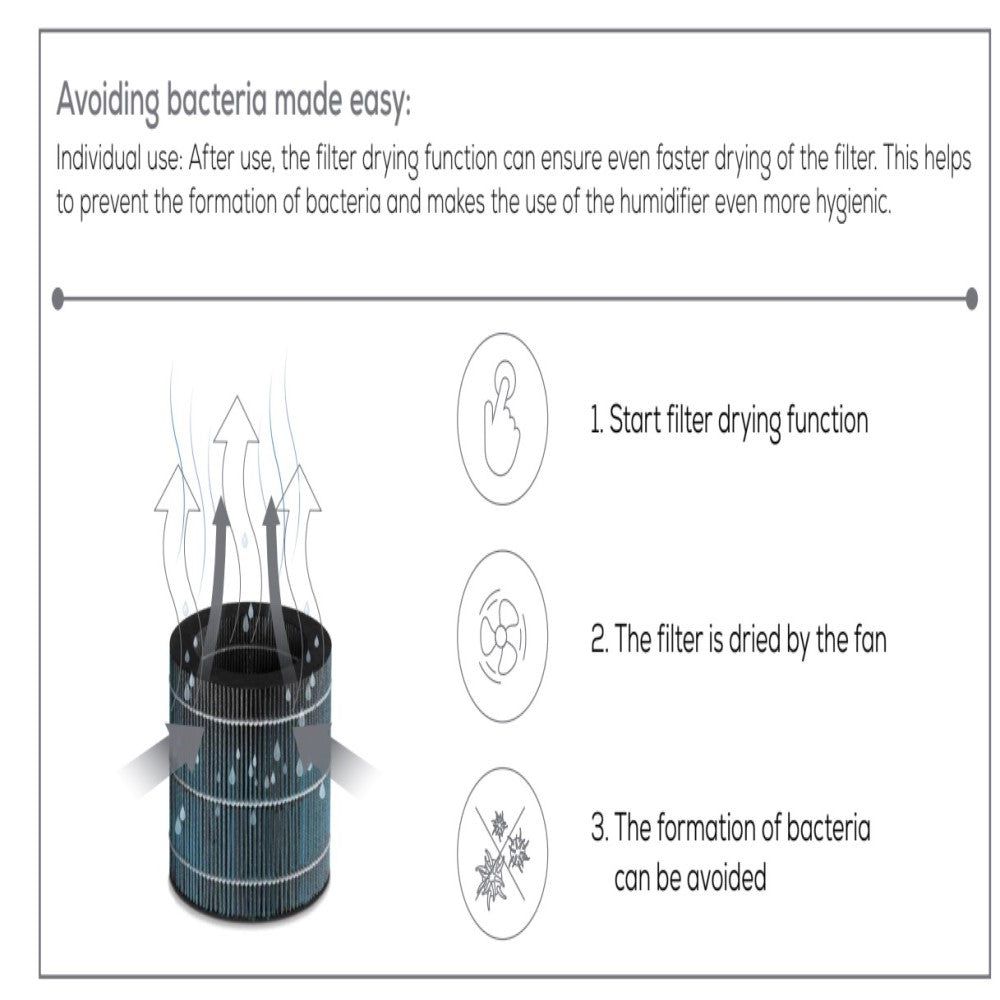 Avoiding bacteria made easy:

Individual use: After use, the filter drying function can ensure even faster drying of the filter. This helps to prevent the formation of bacteria and makes the use of the humidifier even more hygienic.

1. Start filter drying function

2. The filter is dried by the fan

3. The formation of bacteria can be avoided