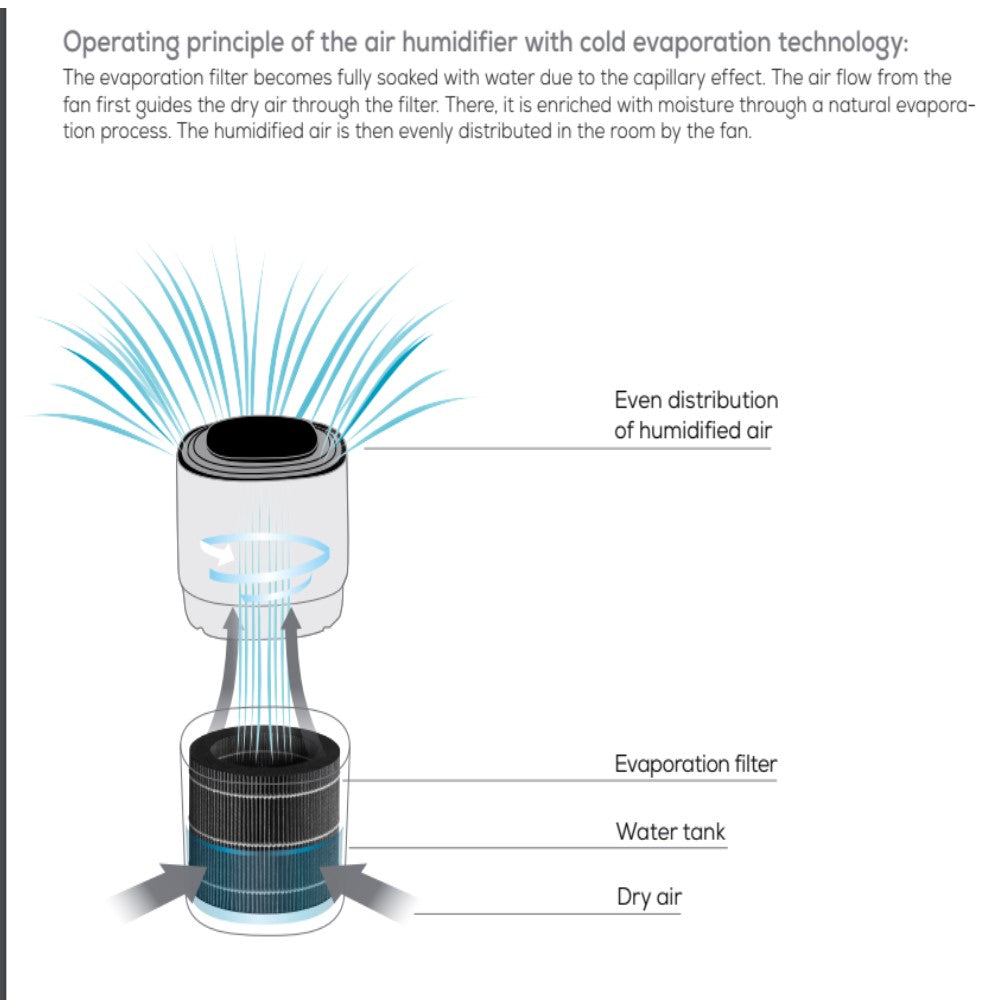 Operating principle of the air humidifier with cold evaporation technology:
The evaporation filter becomes fully soaked with water due to the capillary effect. The air flow from the fan first guides the dry air through the filter. There, it is enriched with moisture through a natural evaporation process. The humidified air is then evenly distributed in the room by the fan.

Even distribution of humidified air

Evaporation filter

Water tank

Dry air