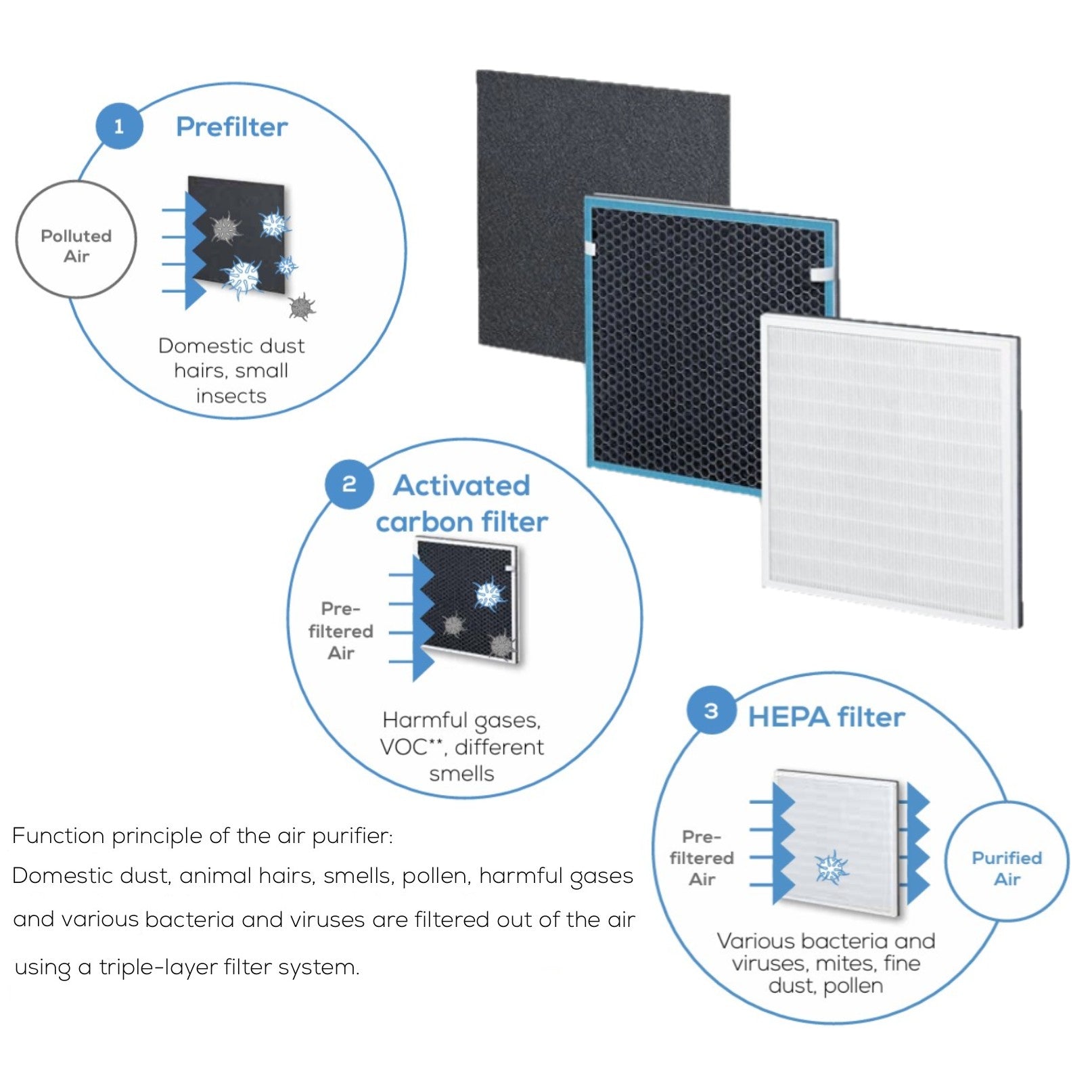 1 Prefilter

Polluted Air

Domestic dust hairs, small insects

2 Activated carbon filter

Pre-filtered Air

Harmful gases, VOC**, different smells

3 HEPA filter

Pre-filtered Air

Purified Air

Various bacteria and viruses, mites, fine dust, pollen

Function principle of the air purifier:
Domestic dust, animal hairs, smells, pollen, harmful gases and various bacteria and viruses are filtered out of the air using a triple-layer filter system.