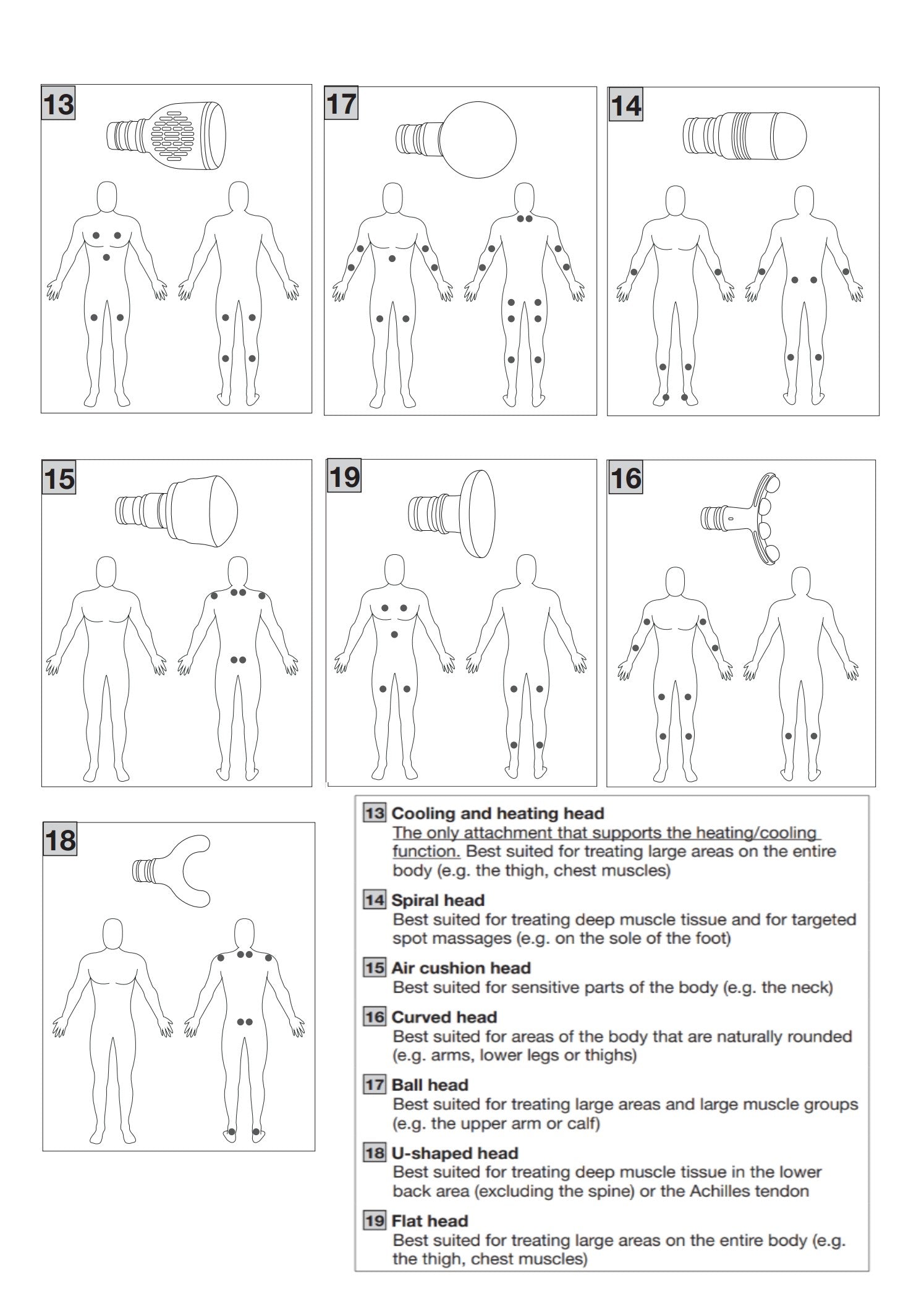 13

17

14

15

19

16

18

13 Cooling and heating head
The only attachment that supports the heating/cooling function. Best suited for treating large areas on the entire body (e.g. the thigh, chest muscles)

14 Spiral head
Best suited for treating deep muscle tissue and for targeted spot massages (e.g. on the sole of the foot)

15 Air cushion head
Best suited for sensitive parts of the body (e.g. the neck)

16 Curved head
Best suited for areas of the body that are naturally rounded (e.g. arms, lower legs or thighs)

17 Ball head
Best suited for treating large areas and large muscle groups (e.g. the upper arm or calf)

18 U-shaped head
Best suited for treating deep muscle tissue in the lower back area (excluding the spine) or the Achilles tendon

19 Flat head
Best suited for treating large areas on the entire body (e.g. the thigh, chest muscles)