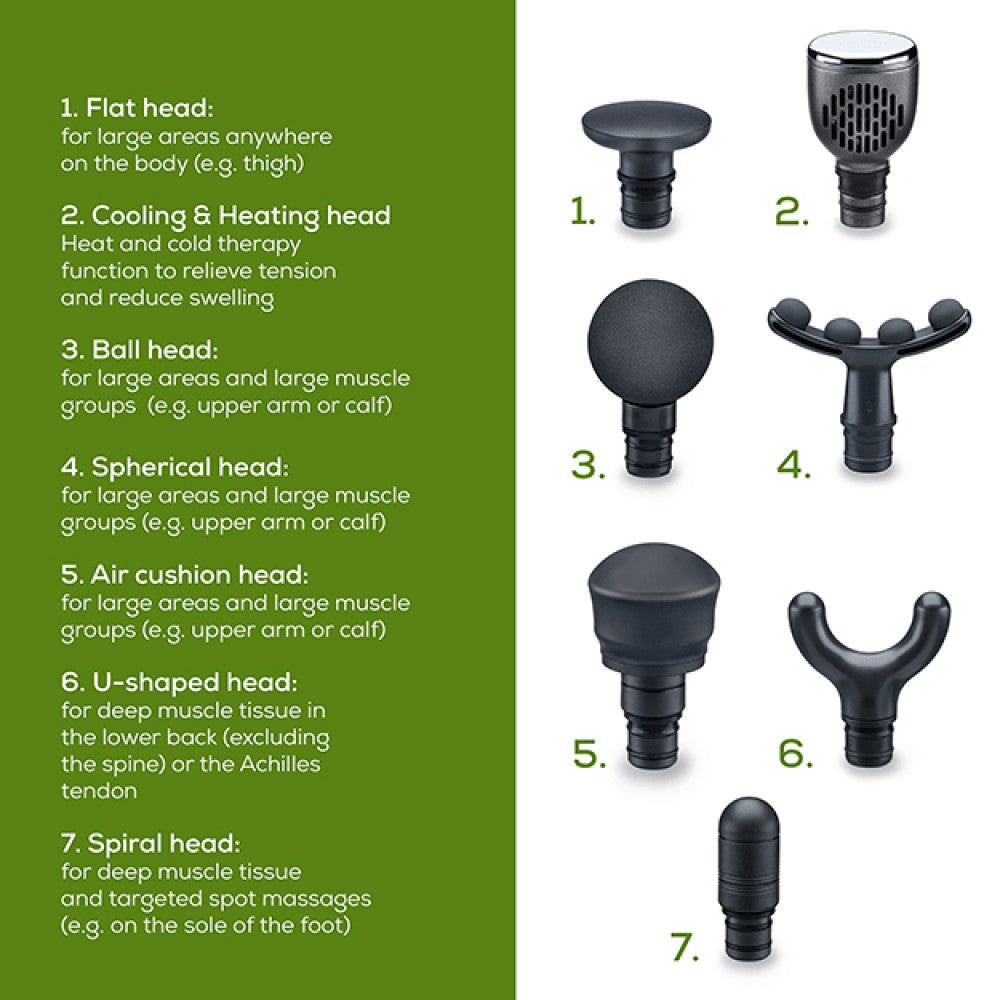 1. Flat head:
for large areas anywhere on the body (e.g. thigh)

2. Cooling & Heating head
Heat and cold therapy function to relieve tension and reduce swelling

3. Ball head:
for large areas and large muscle groups  (e.g. upper arm or calf)

4. Spherical head:
for large areas and large muscle groups (e.g. upper arm or calf)

5. Air cushion head:
for large areas and large muscle groups (e.g. upper arm or calf)

6. U-shaped head:
for deep muscle tissue in the lower back (excluding the spine) or the Achilles tendon

7. Spiral head:
for deep muscle tissue and targeted spot massages (e.g. on the sole of the foot)

1.

2.

3.

4.

5.

6.

7.