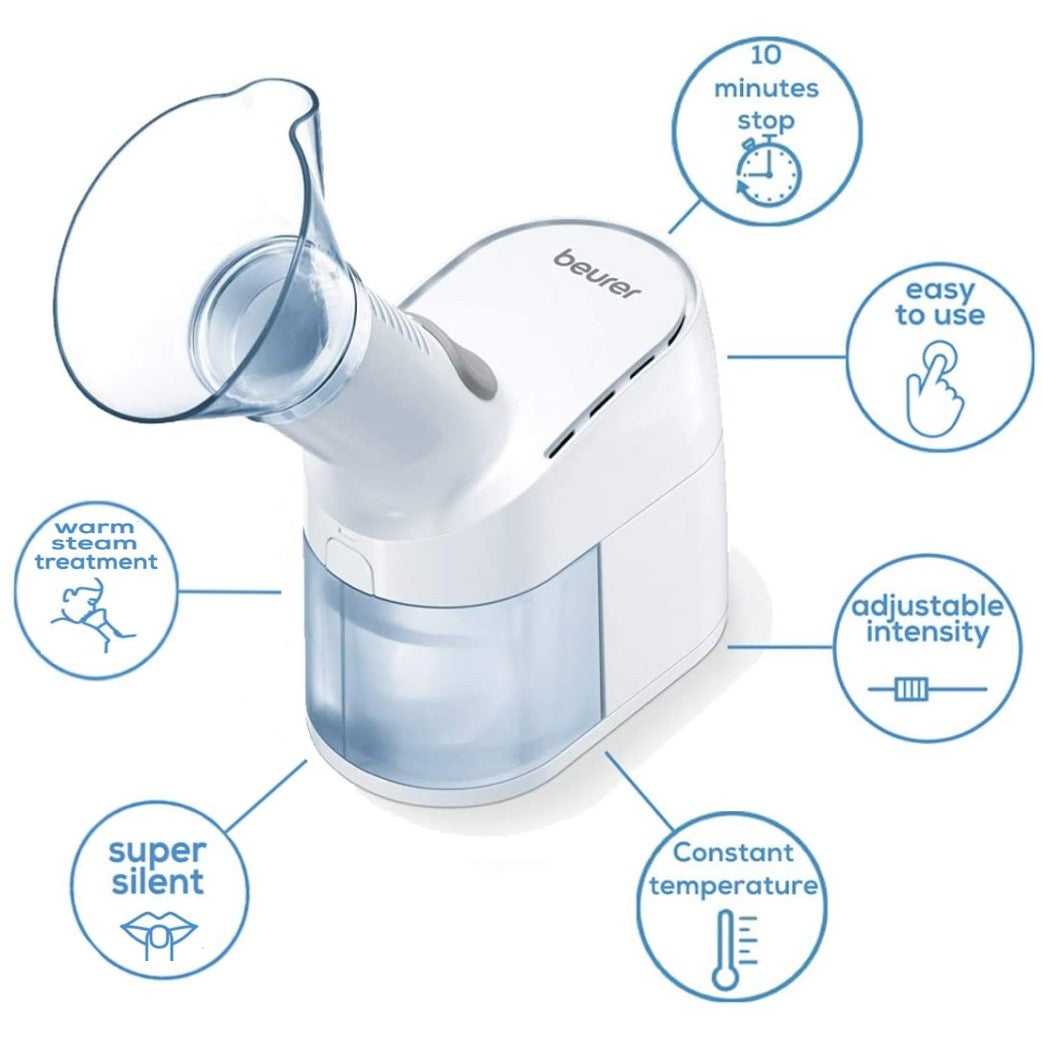 10 minutes stop

beurer

easy to use

warm steam treatment

adjustable intensity

super silent

Constant temperature