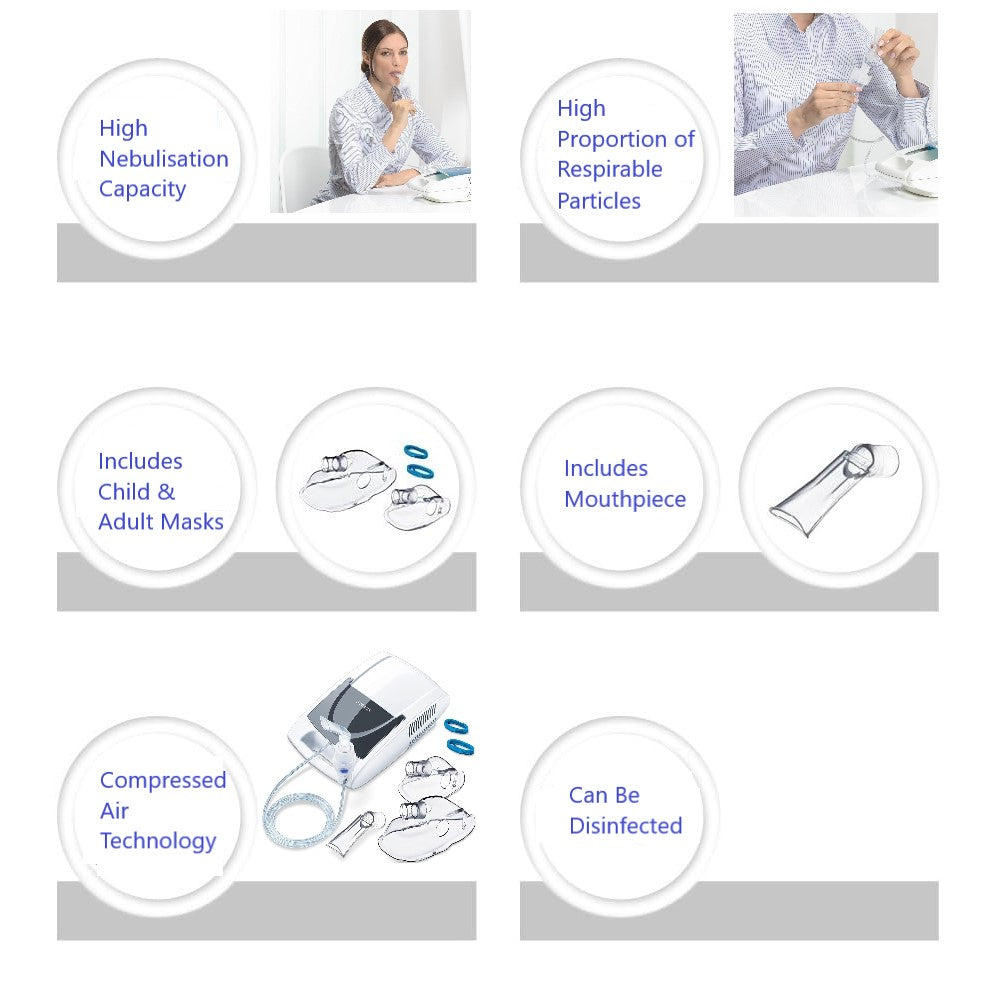 High Nebulisation Capacity

High Proportion of Respirable Particles

Includes Child & Adult Masks

Includes Mouthpiece

Compressed Air Technology

Can Be Disinfected