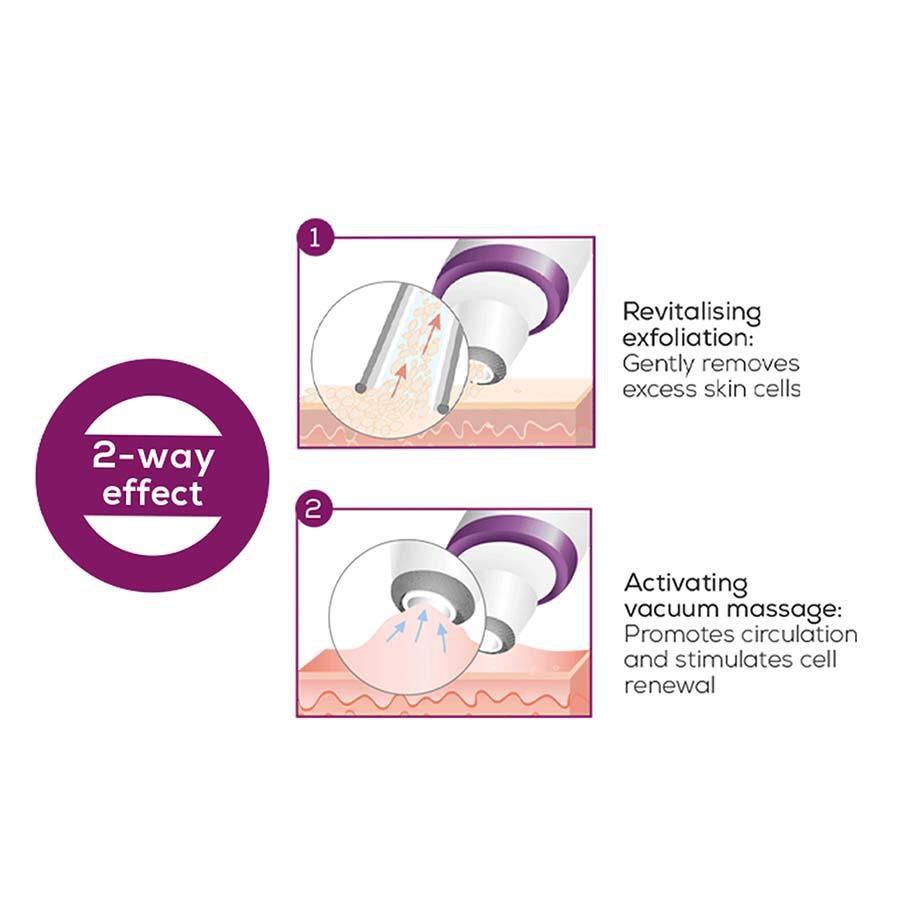 2-way effect

1

Revitalising exfoliation:
Gently removes excess skin cells

2

Activating vacuum massage:
Promotes circulation and stimulates cell renewal