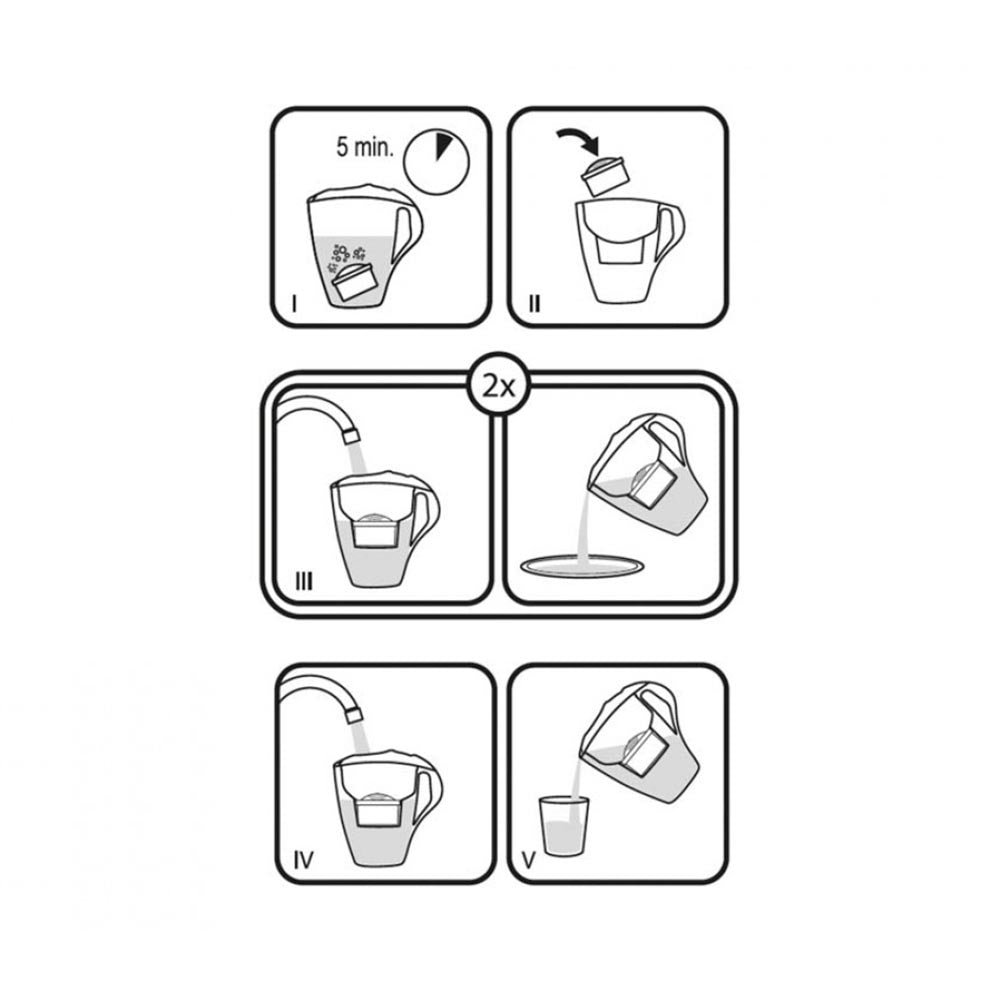 5 min.

I

II

2x

III

IV

V