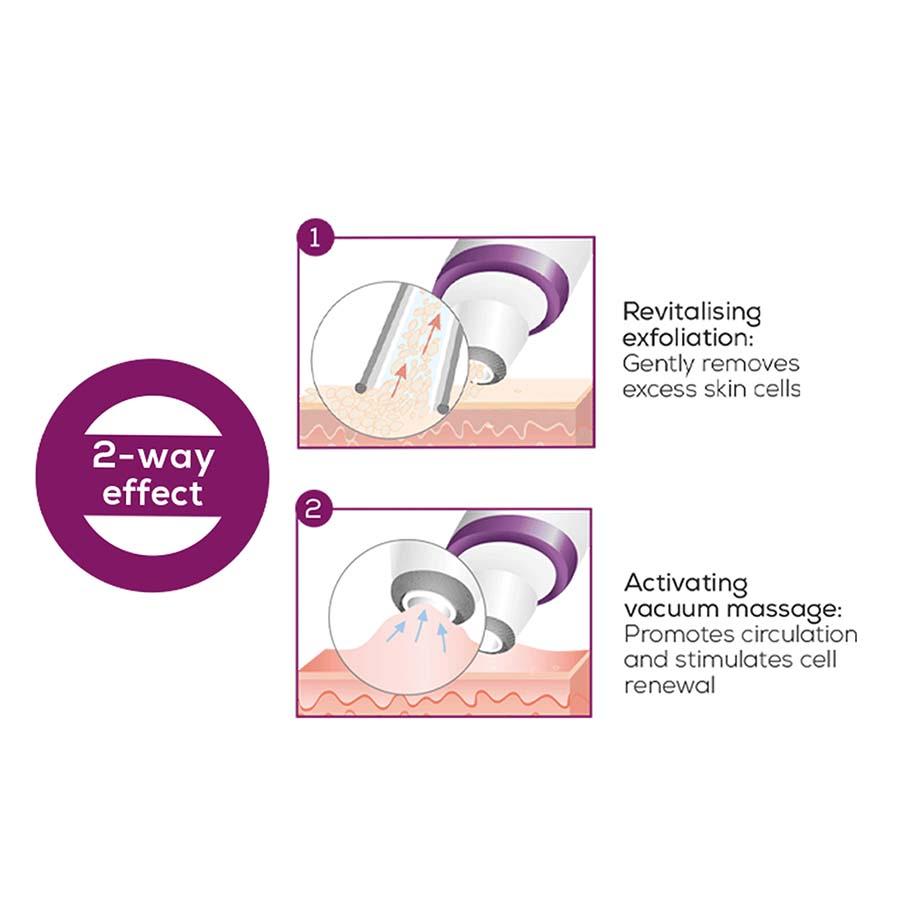 2-way effect

1

Revitalising exfoliation:
Gently removes excess skin cells

2

Activating vacuum massage:
Promotes circulation and stimulates cell renewal