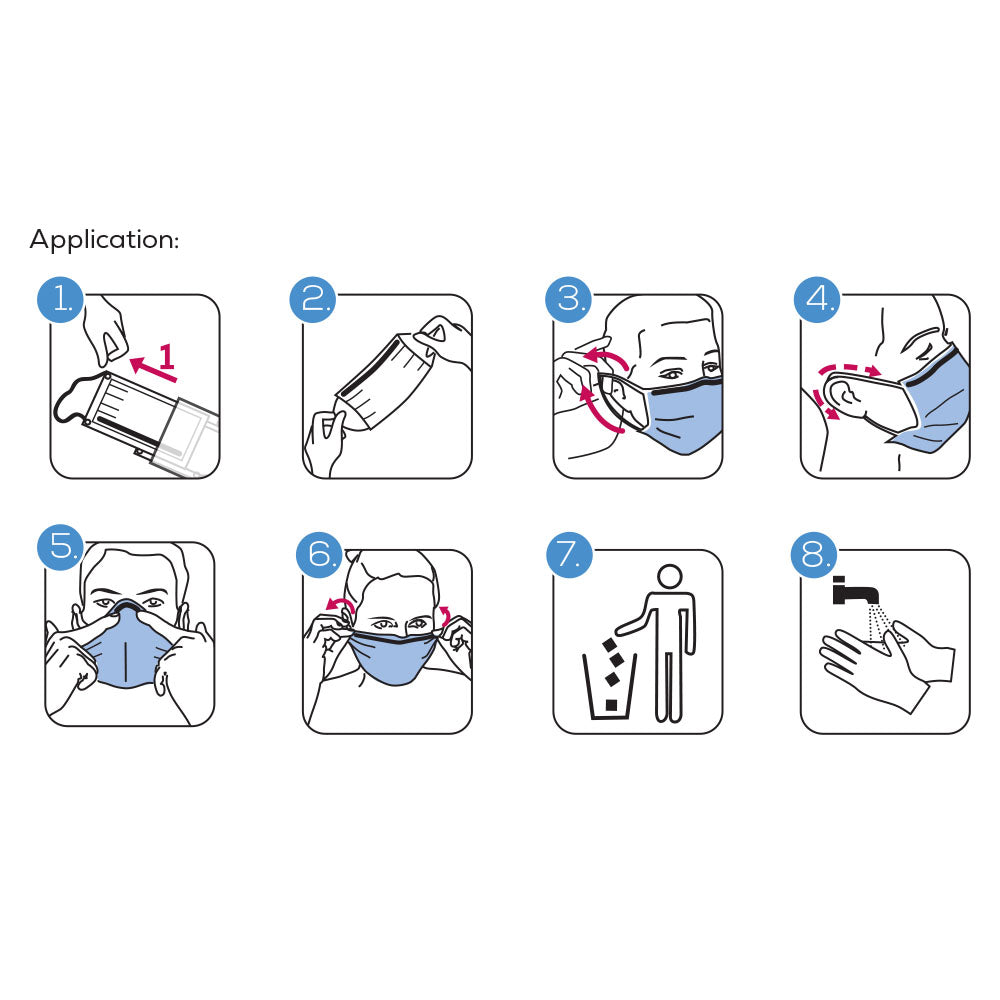 Application:

1.
1

2.

3.

4.

5.

6.

7.

8.