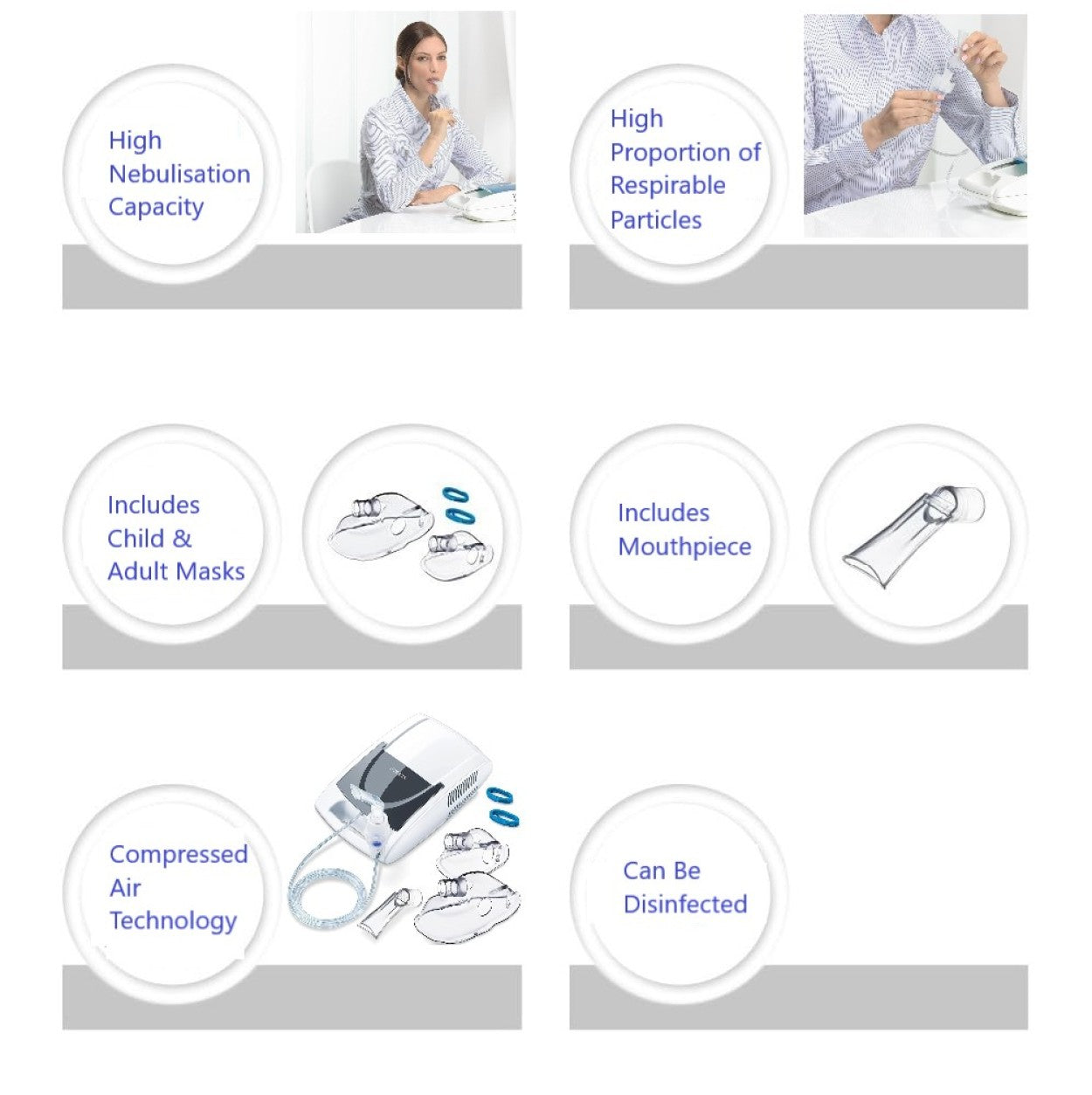 High Nebulisation Capacity

High Proportion of Respirable Particles

Includes Child & Adult Masks

Includes Mouthpiece

Compressed Air Technology

Can Be Disinfected